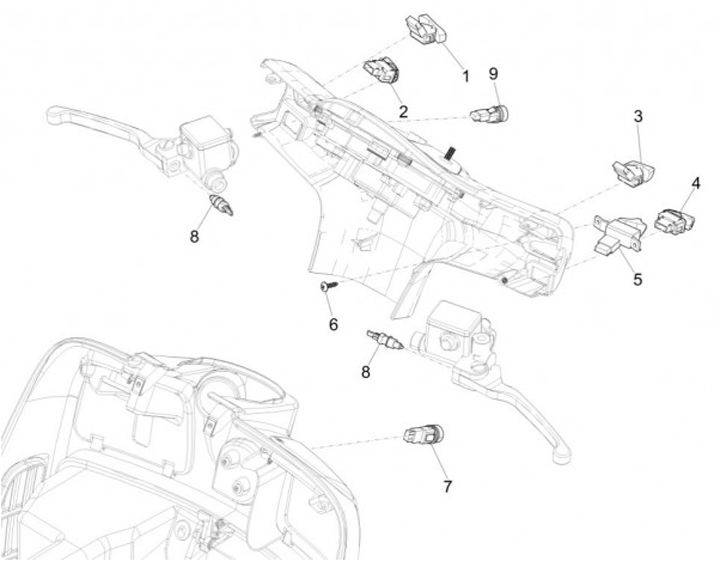 1
9
2
3
4
8
5
6
8
7