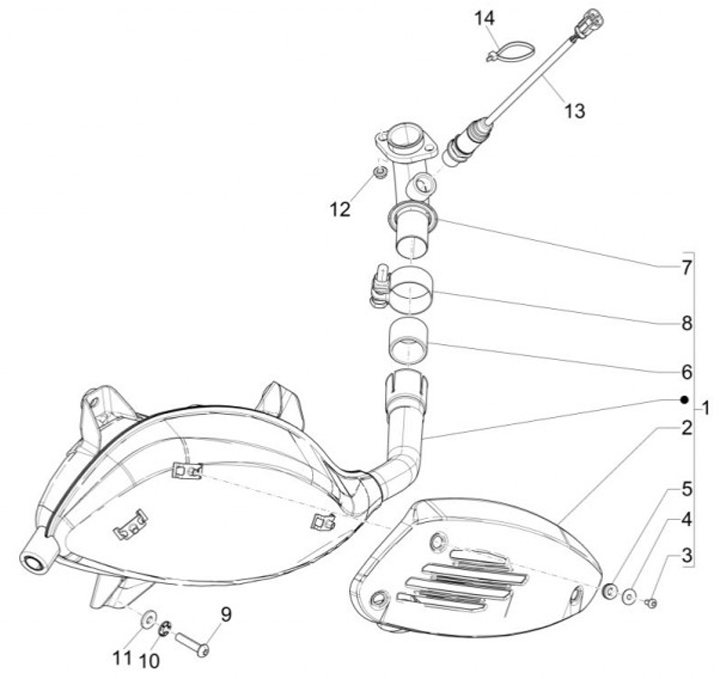 14
13
12
7
8
6
1
2
5
4
3
9
11
10