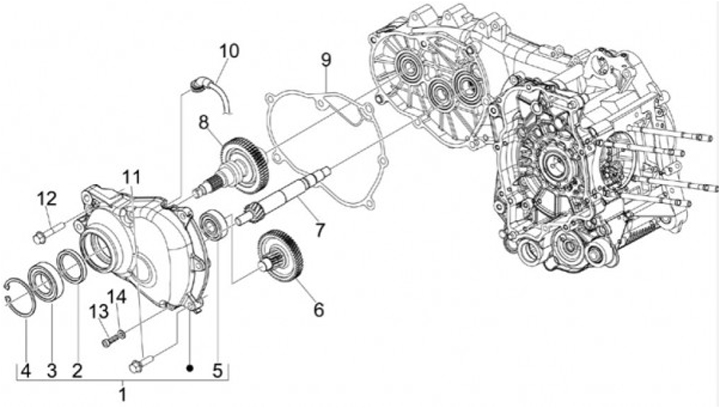 10
9
8
11
12
7
6
14
13
4
3
2
5
1