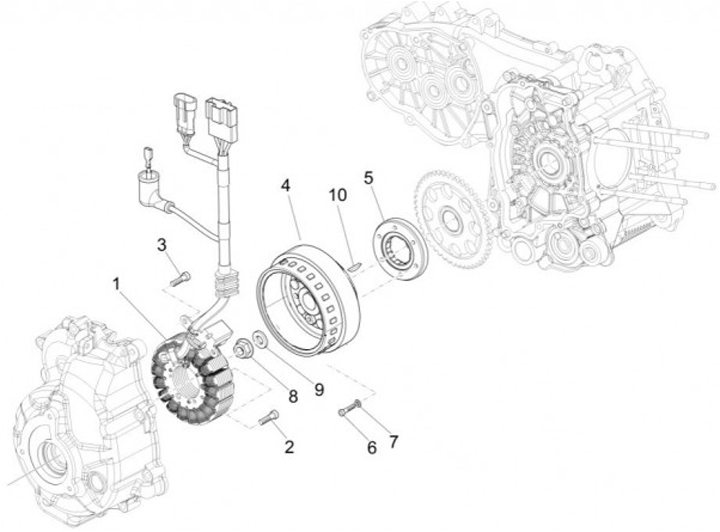 4
10
5
3
1
8
9
2
6
7