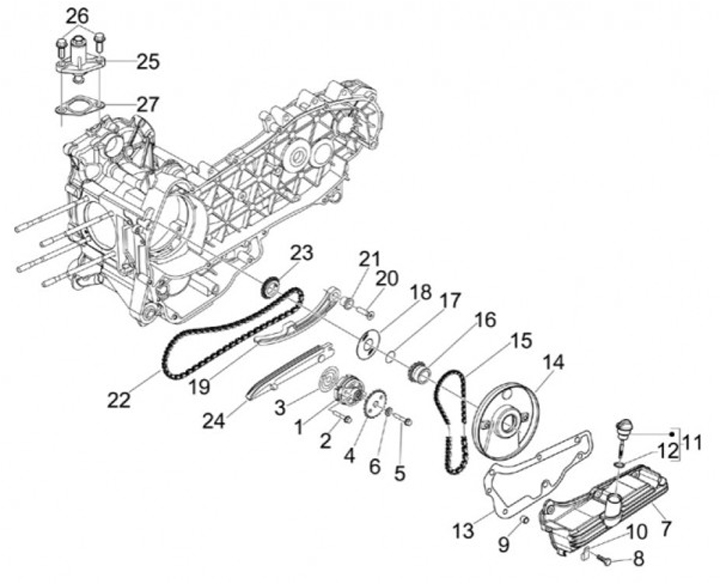 26
25
27
23
21
20
18
17
16
15
14
22
19
24
3
1
2
4
6
5
11
12
13
9
10
7
8