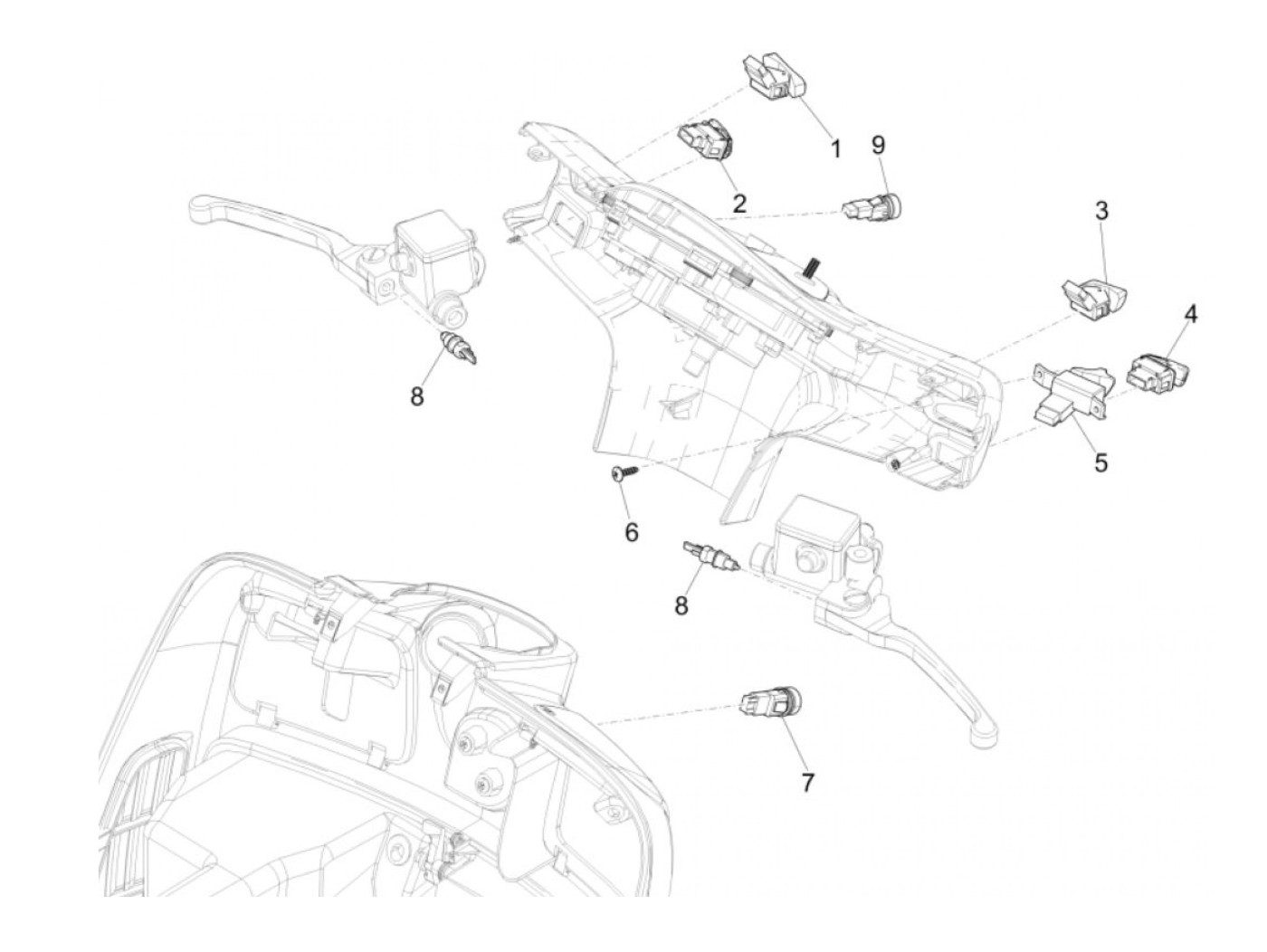 1
9
2
3
4
8
5
6
8
7