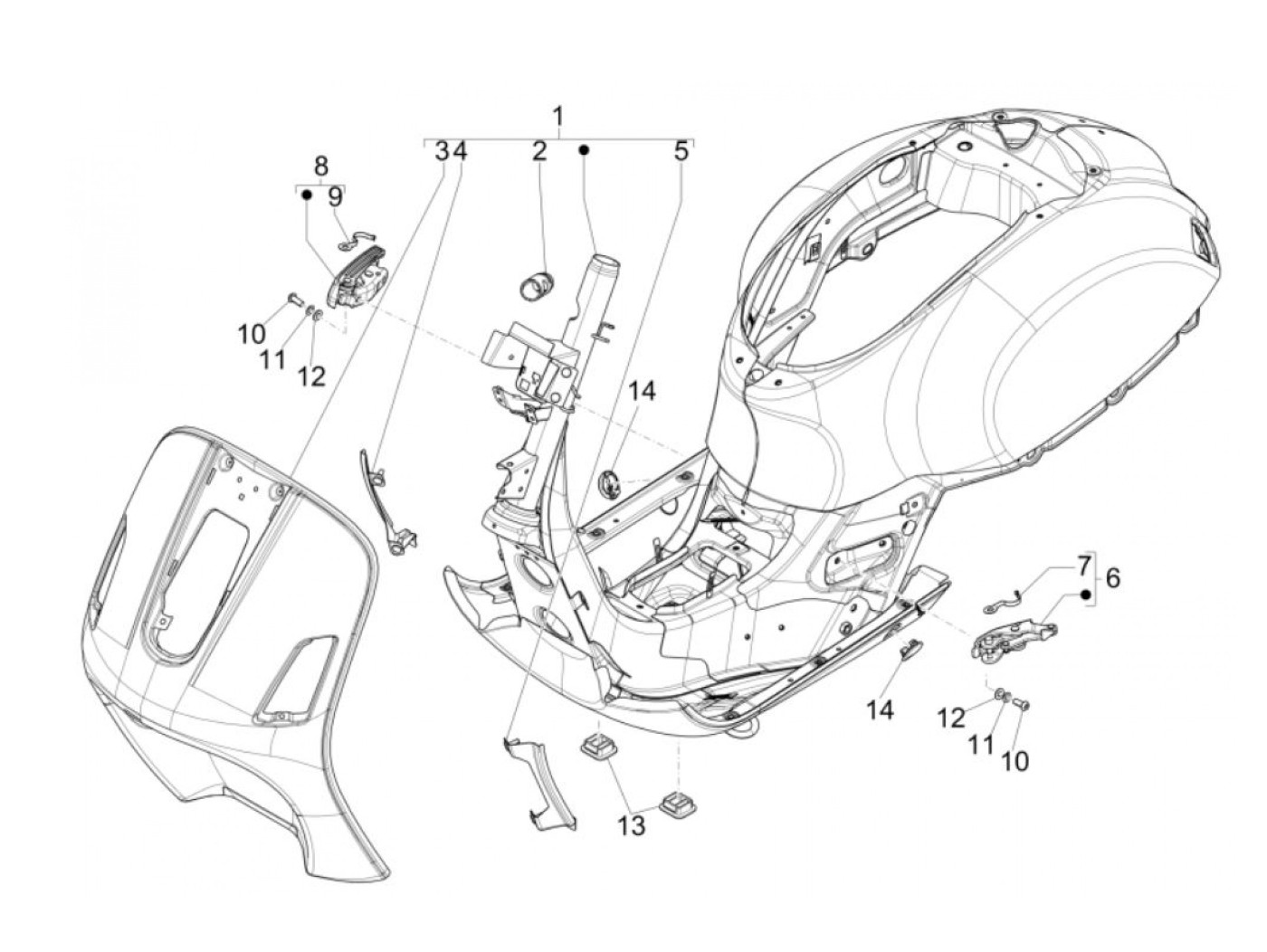 1
3 4
2
5
8
9
10
11
12
14
7
6
14
12
11
10
13