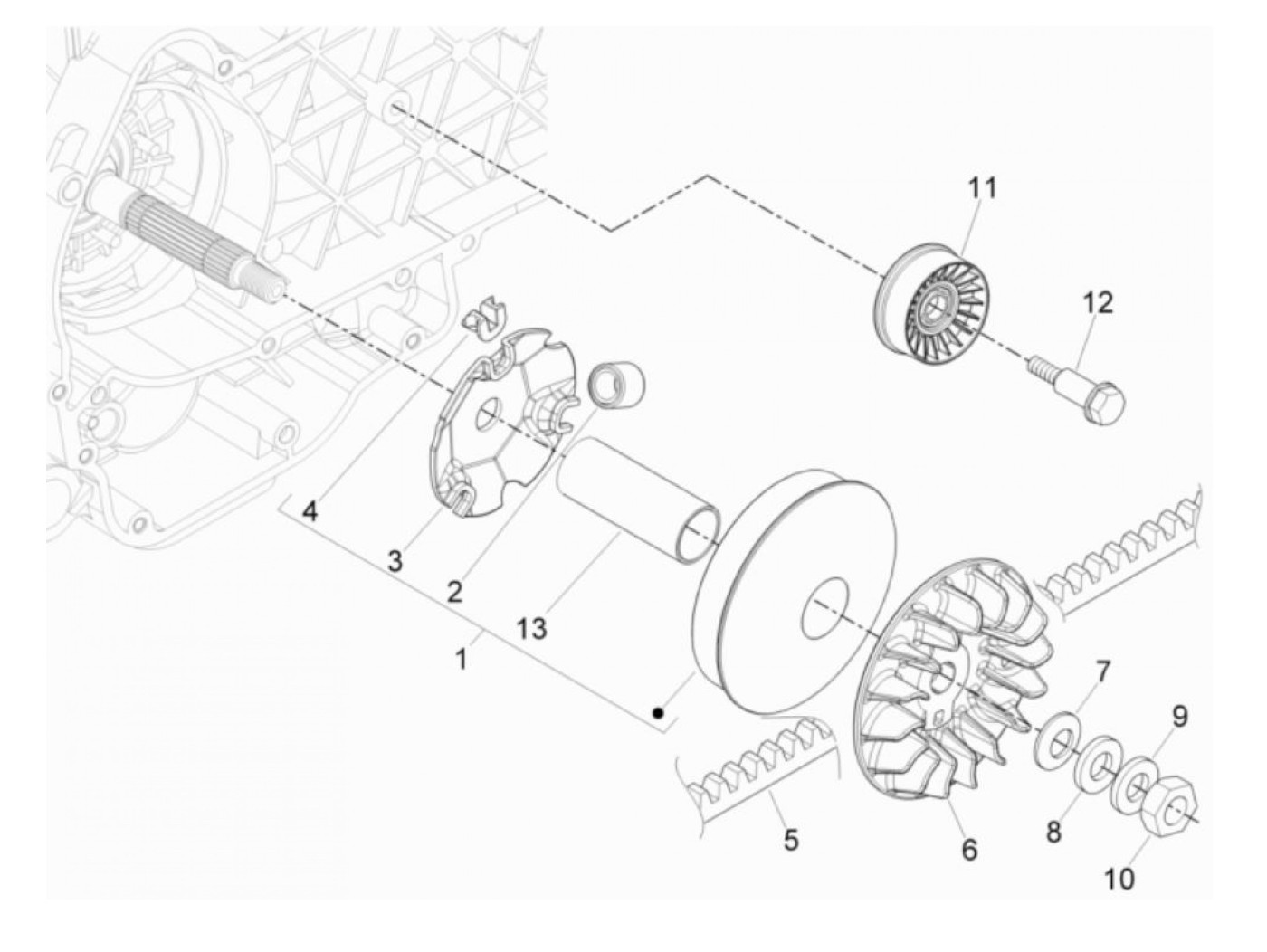 11
12
4
3
2
13
1
7
9
5
6
8
10