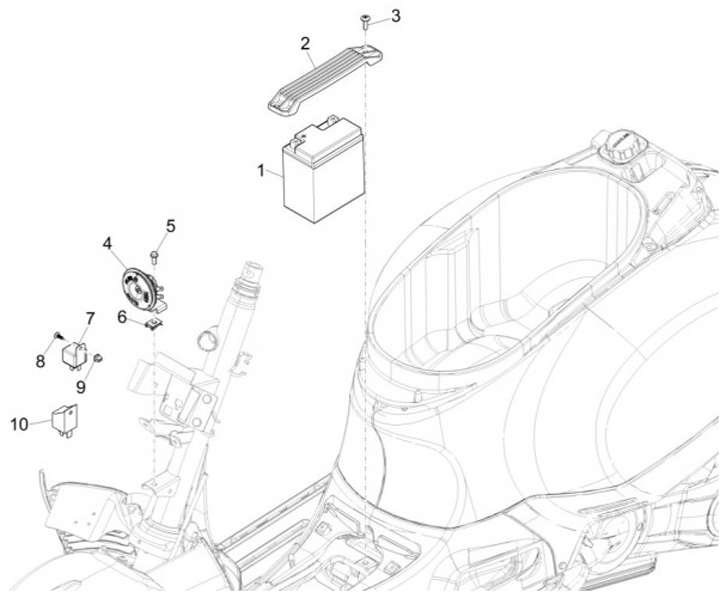 3
2
1
5
4
6
7
8
9
10