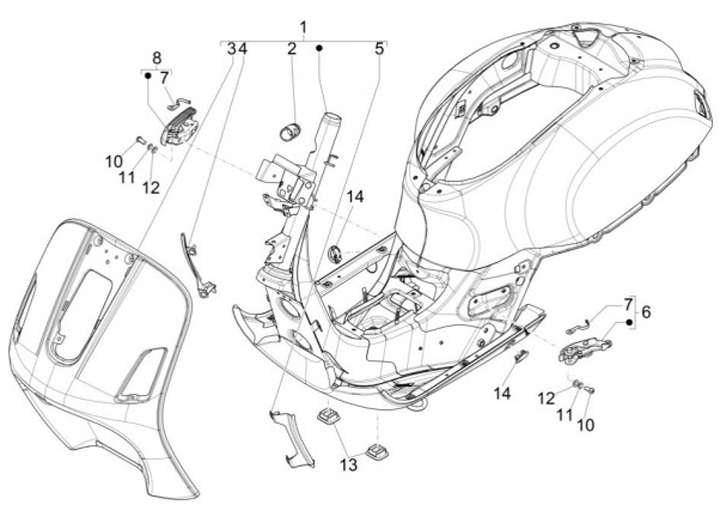 1
3
4
2
5
8
7
10
11
12
14
7
6
14
12
11
10
13