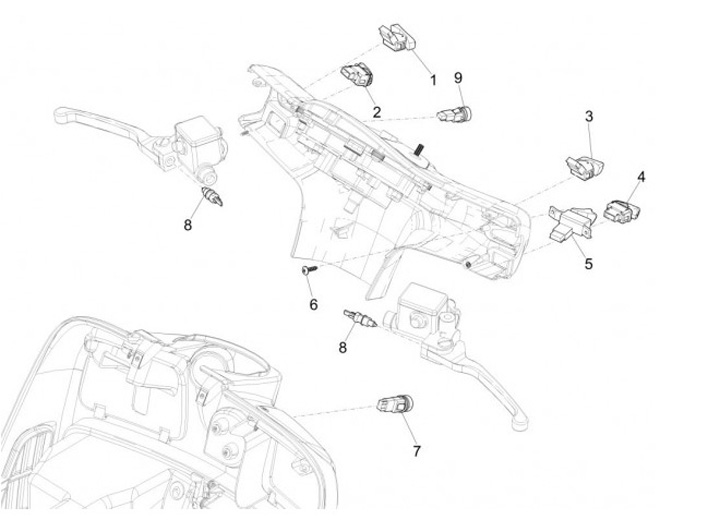 1
9
2
3
4
8
5
6
8
7