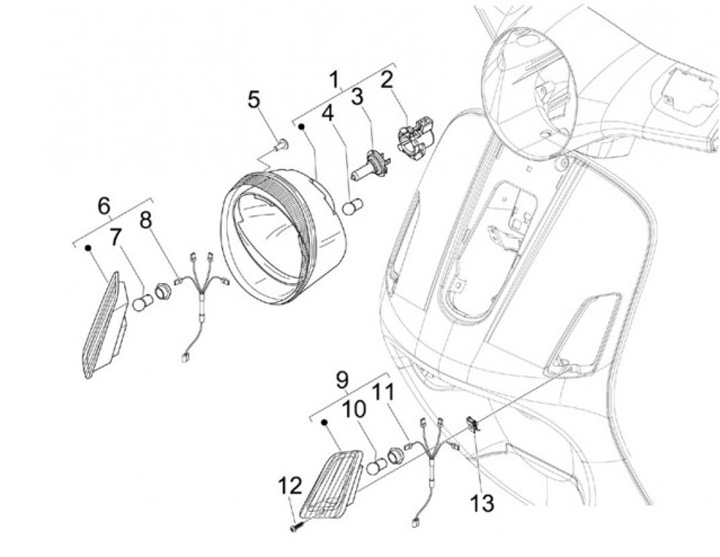 1
2
3
4
5
6
7
8
9
10
11
12
13