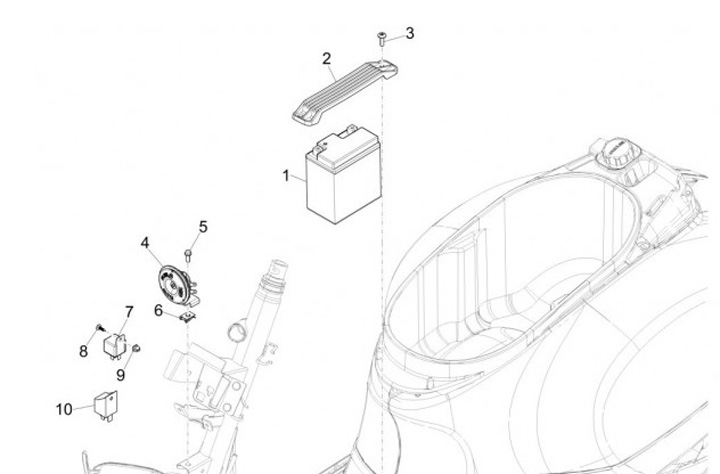 3
2
1
5
4
6
7
8
9
10