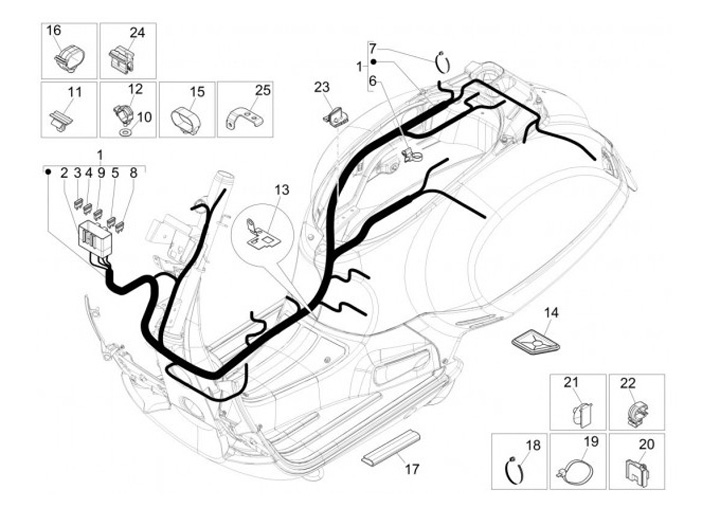 16
24
11
12
10
15
25
1
2 3 4 9 5 8
7
1
6
23
13
14
21
22
18
19
20
17