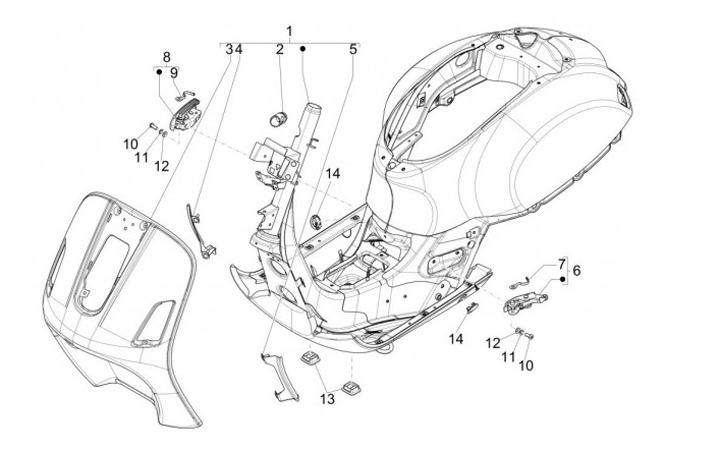 1
3 4
2
5
8
9
10
11
12
14
7
6
14
12
11
10
13