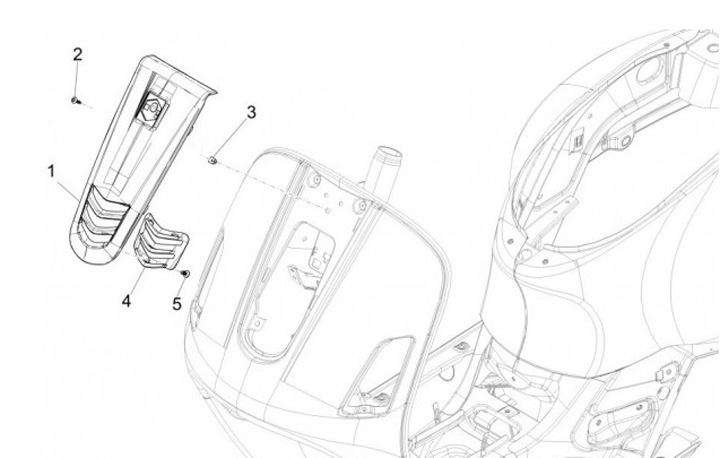 2
3
1
4
5