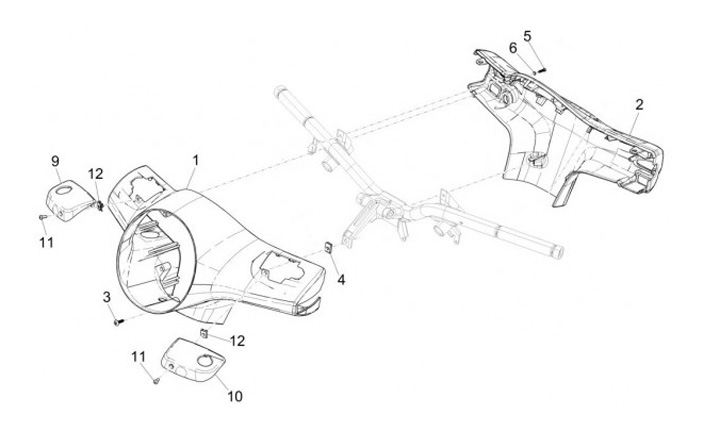 5
6
2
9
12
1
11
4
3
12
11
10