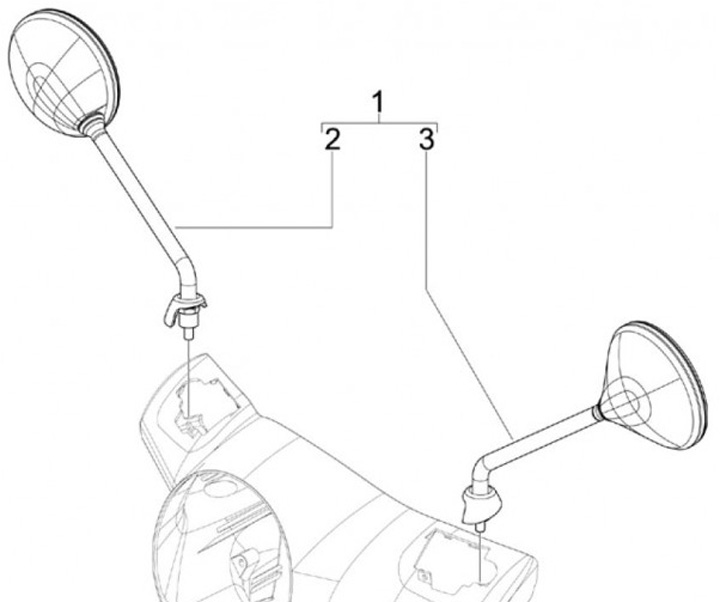 1
2
3