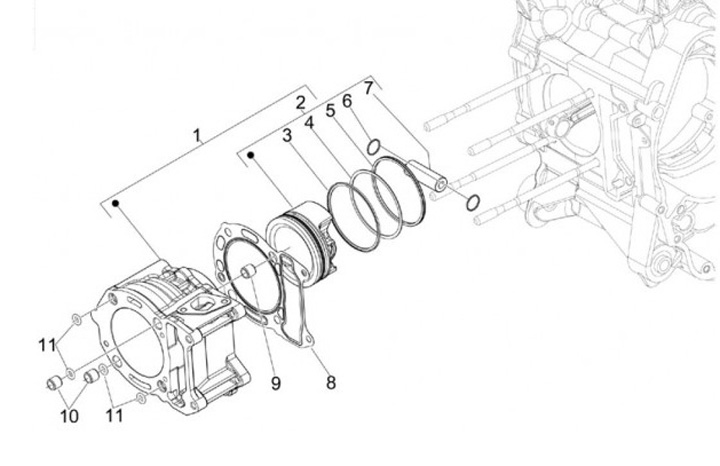 1
2
3
4
5
6
7
11
9
8
10
11