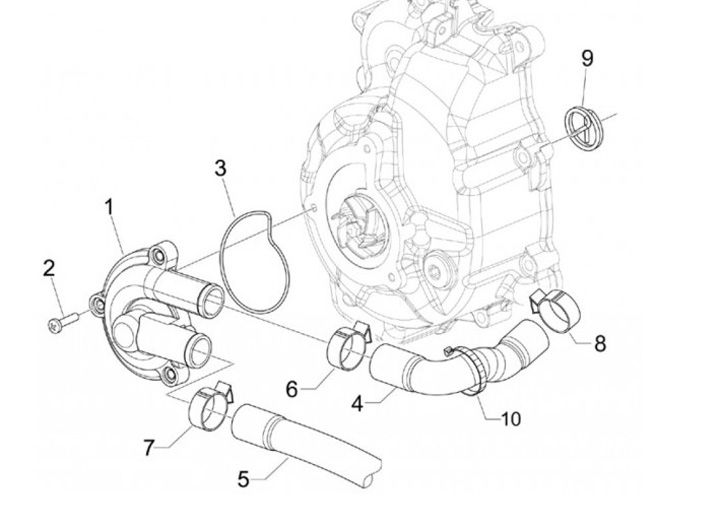 9
3
1
2
8
6
4
10
7
5