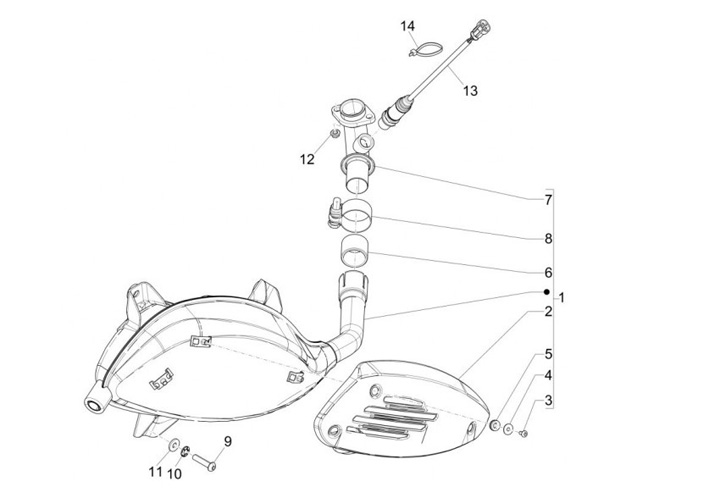 14
13
12
7
8
6
1
2
5
4
3
9
11
10