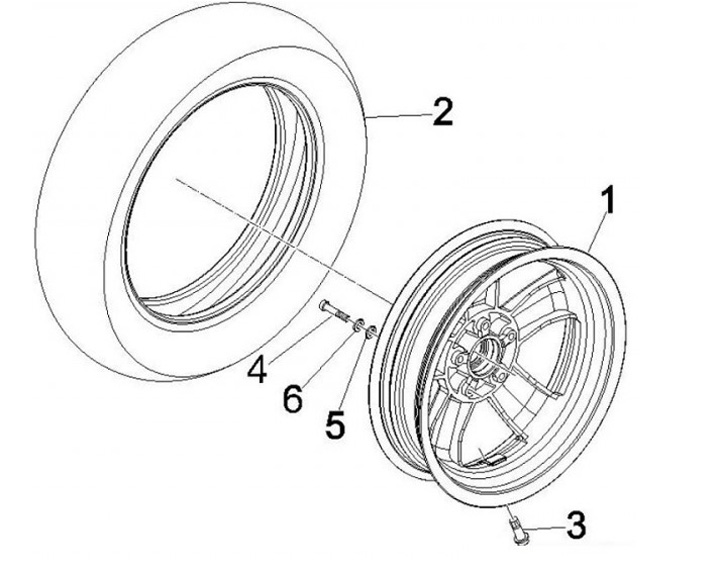 2
1
4
6
5
3