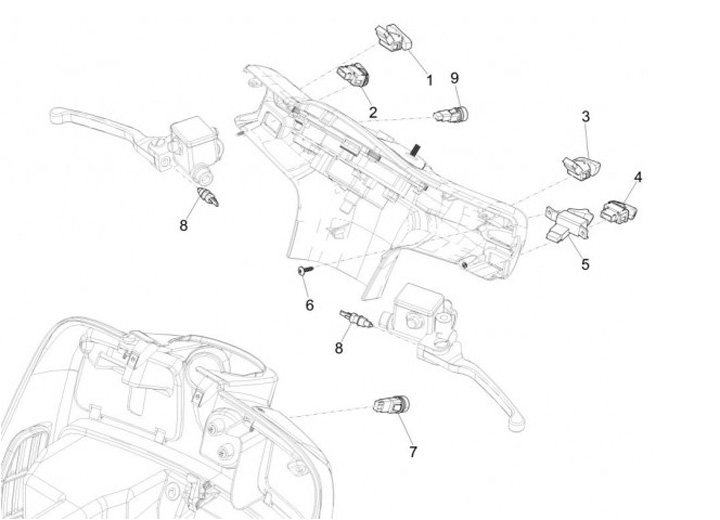 1
9
2
3
4
8
5
6
8
7