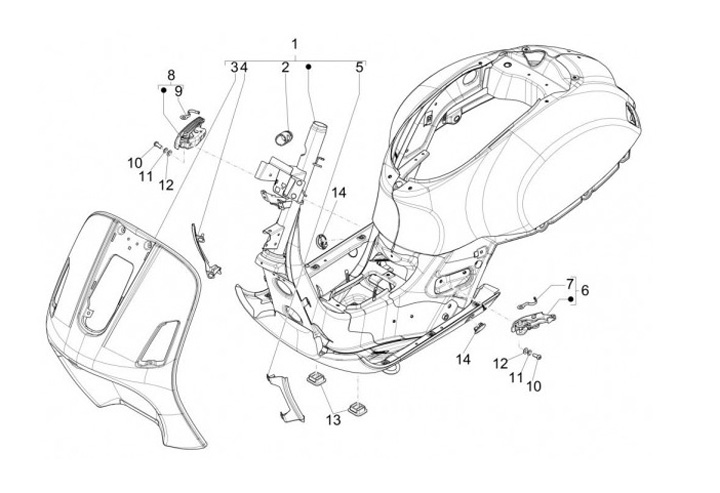 1
3 4
2
5
8
9
10
11
12
14
7
6
14
12
11
10
13