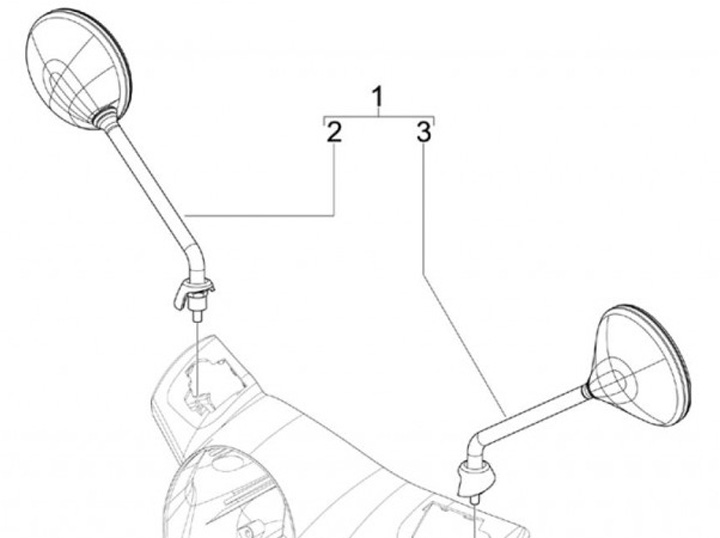 1
2
3