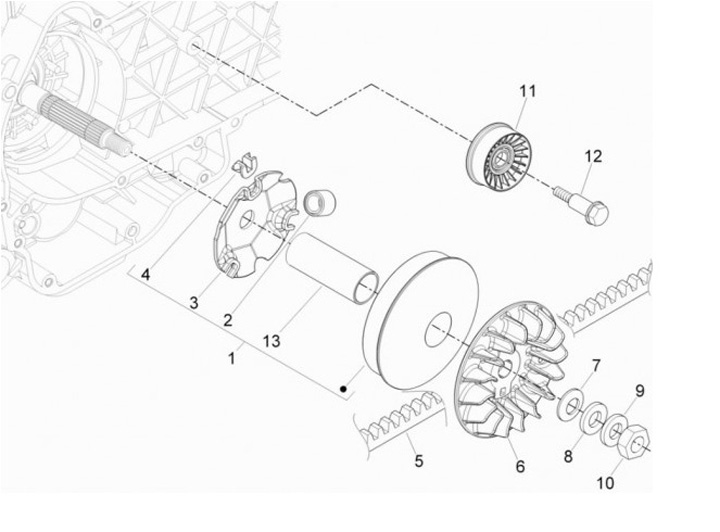 11
12
4
3
2
13
1
7
9
5
6
8
10