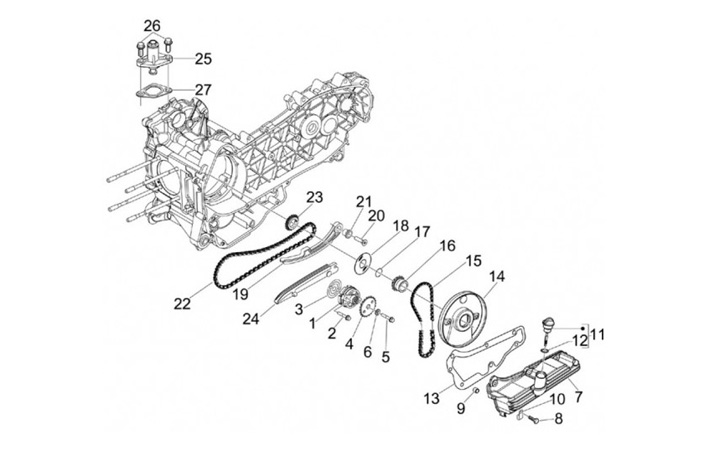 26
25
27
23
21
20
18
17
16
15
14
22
19
24
3
1
2
4
6
5
11
12
13
9
10
7
8