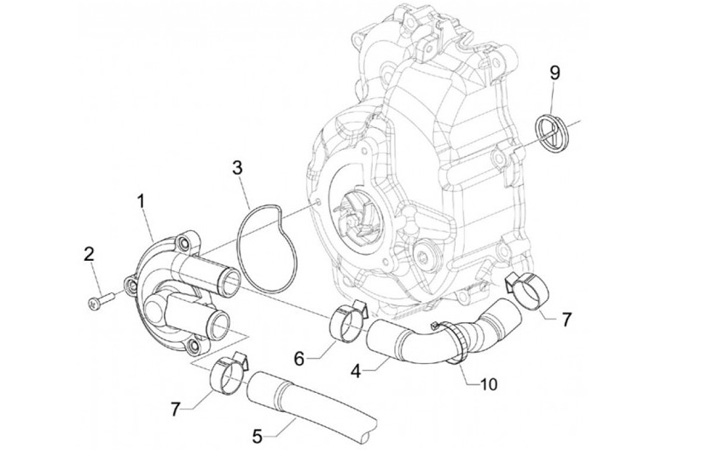 9
3
1
2
7
6
4
10
7
5