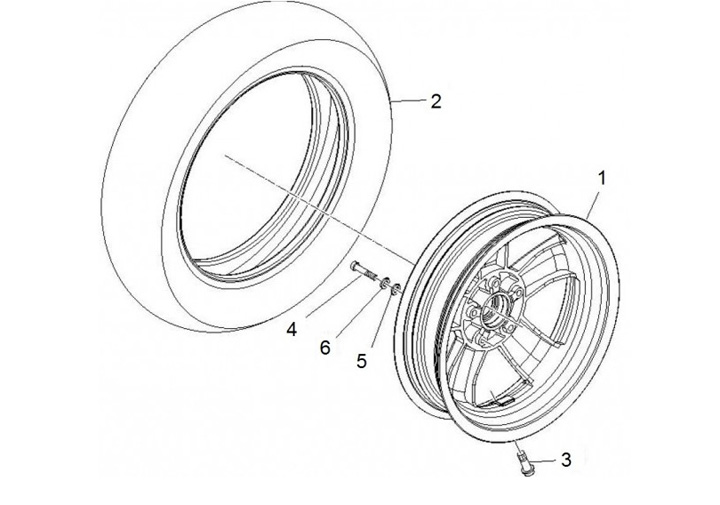 2
1
4
6
5
3