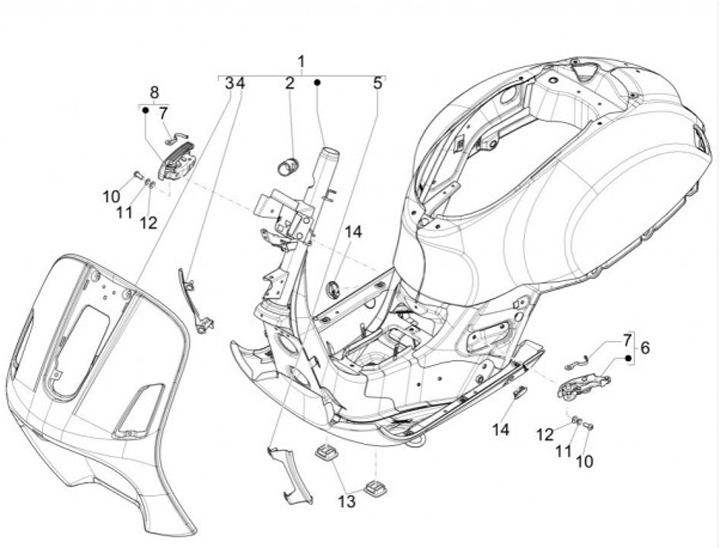 1
3
4
2
5
8
7
10
11
12
14
7
6
14
12
11
10
13