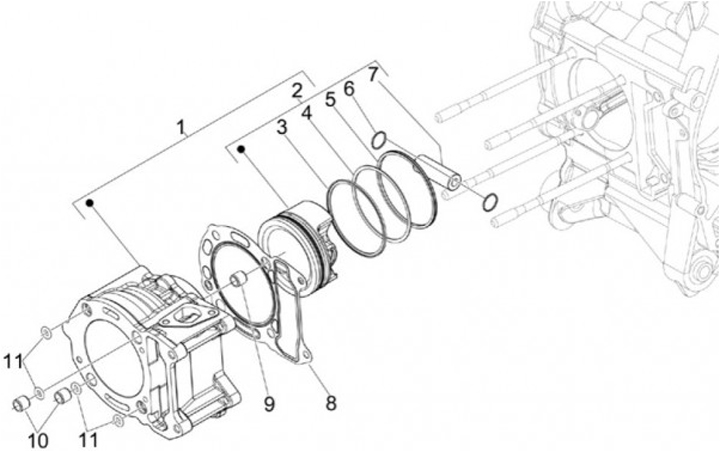 1
2
3
4
5
6
7
8
9
10
11
11