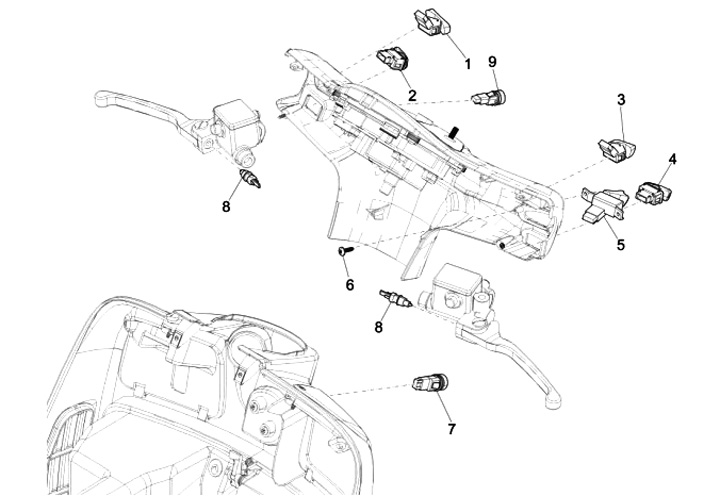 1
9
2
3
4
8
5
6
8
7