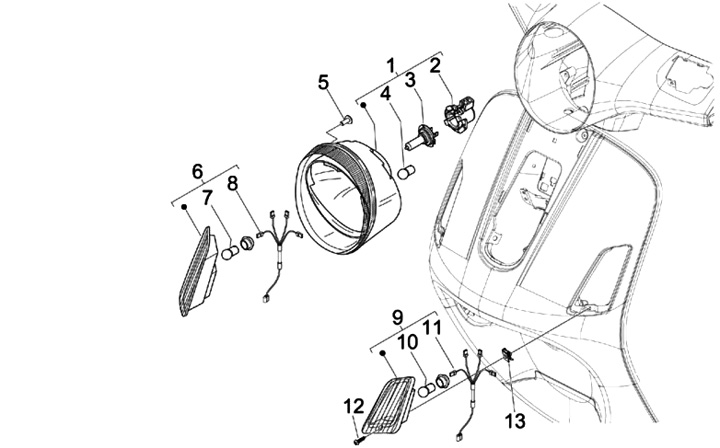 1
2
3
4
5
6
7
8
9
10
11
12
13