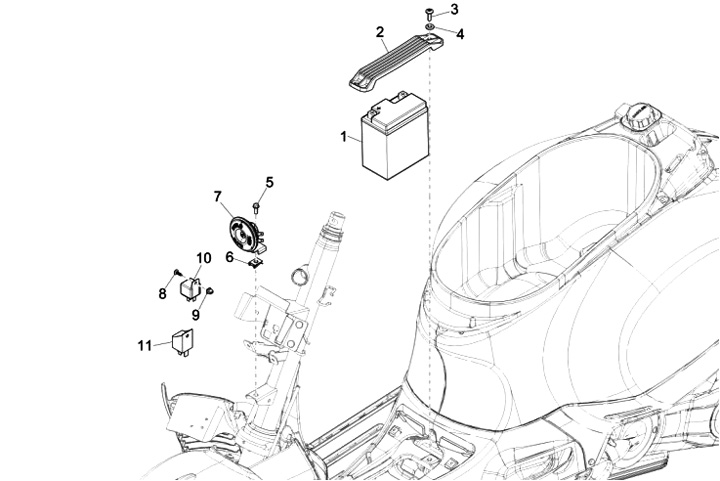 3
2
4
1
5
7
6
10
8
9
11