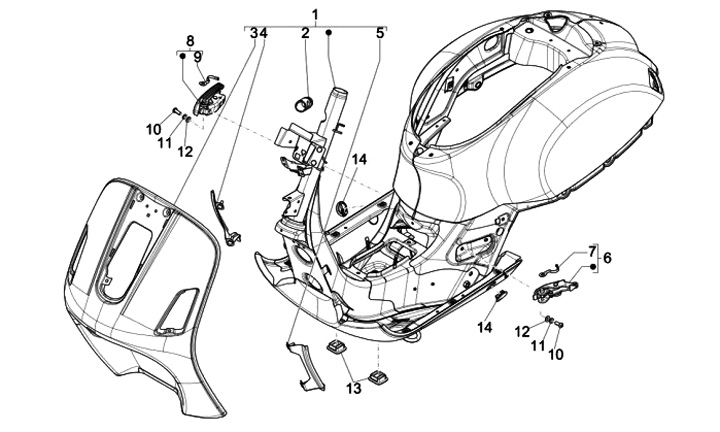 1
3
4
2
5
8
9
10
11
12
14
7
6
14
12
11
10
13