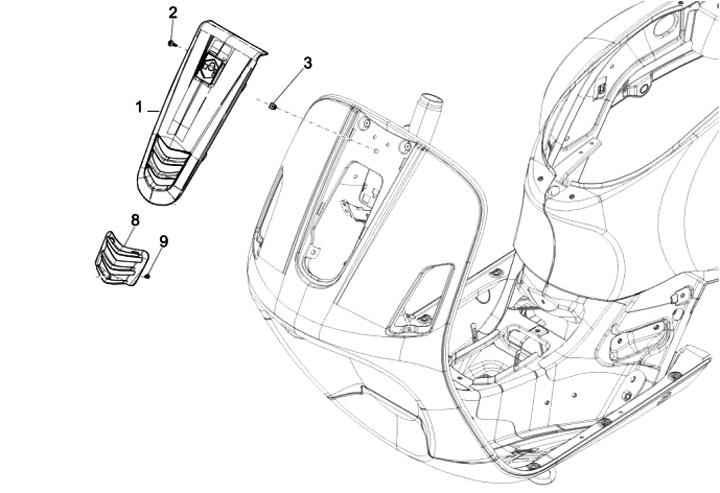 2
3
1
8
9