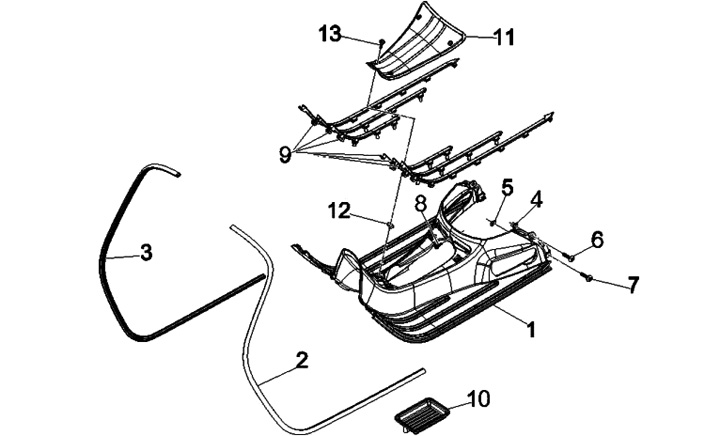 13
11
9
12
8
5
4
6
7
3
1
2
10