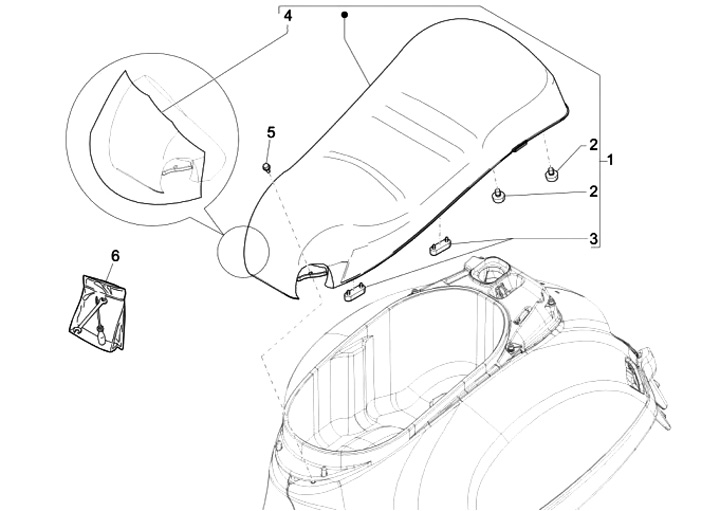 4
5
2
1
2
3
6