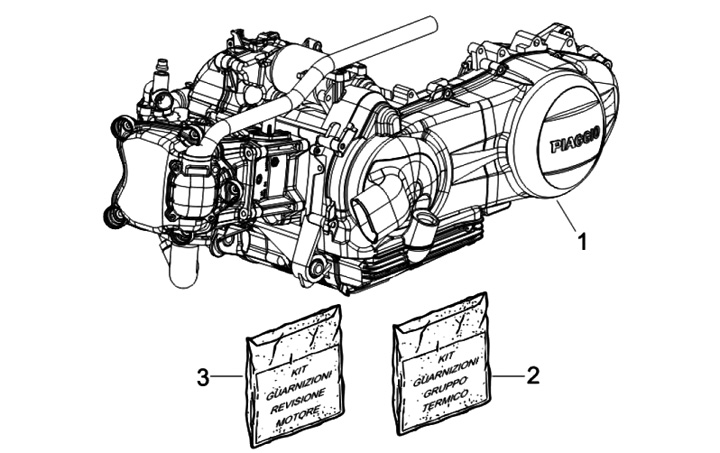 PIAGGIO

1

3

KIT
GUARNIZIONI
REVISIONE
MOTORE

KIT
GUARNIZIONI
GRUPPO
TERMICO

2