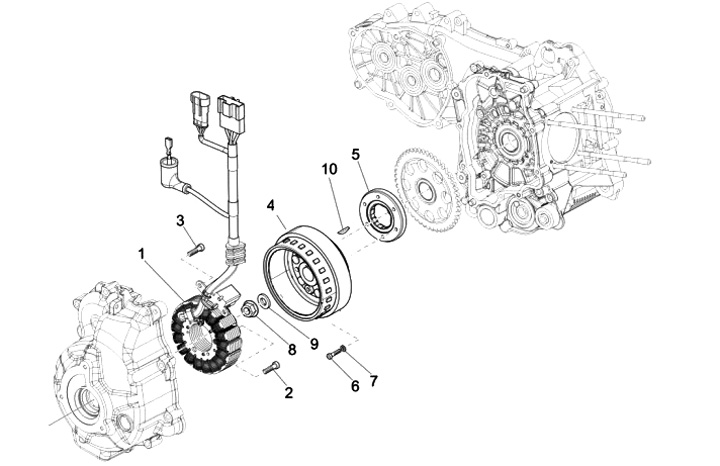 10
5
4
3
1
8
9
7
6
2