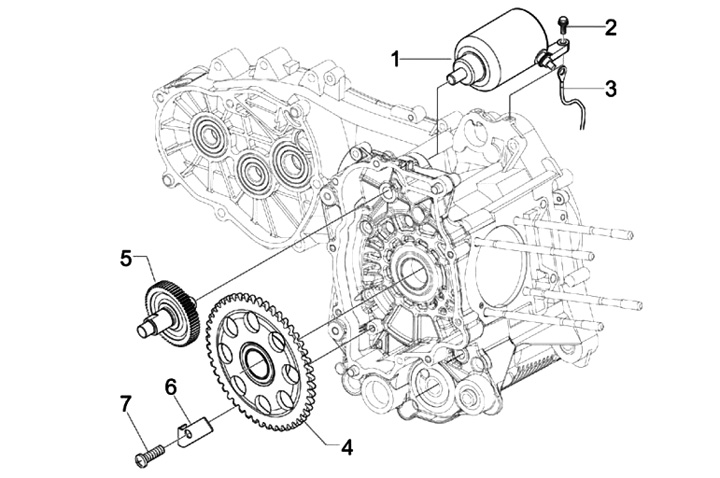 1
2
3
5
6
7
4