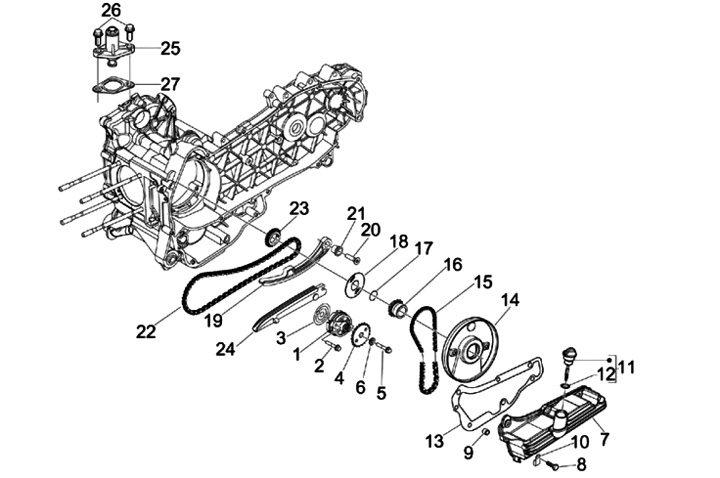 26
25
27
23
21
20
18
17
16
15
14
22
19
24
3
1
2
4
6
5
11
12
13
9
10
7
8