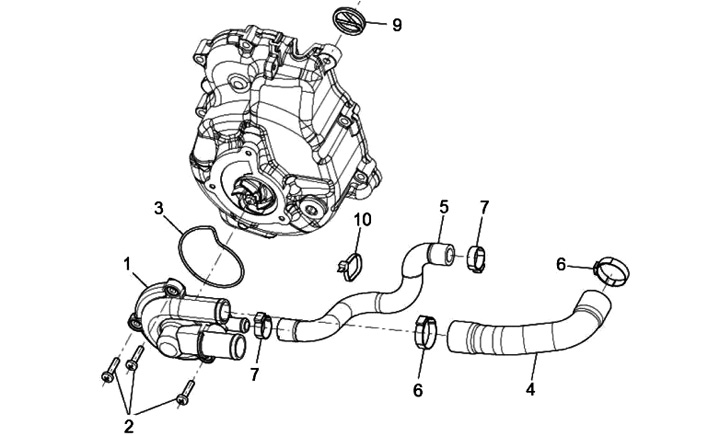 9
3
10
5
7
6
1
7
6
4
2