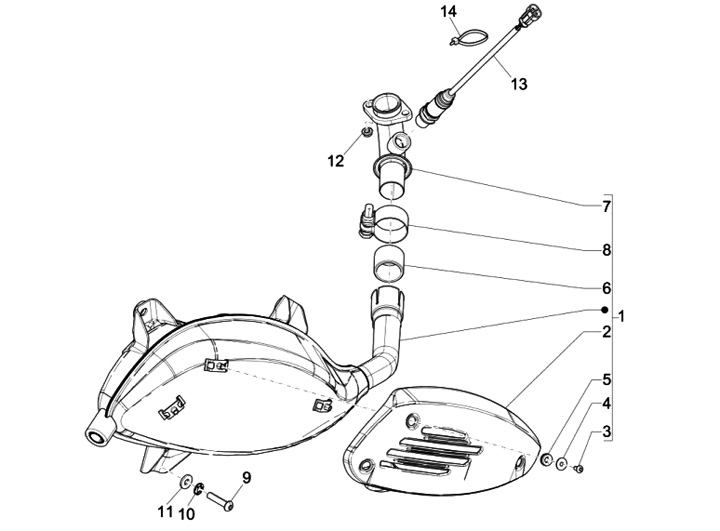 14
13
12
7
8
6
1
2
5
4
3
9
11
10