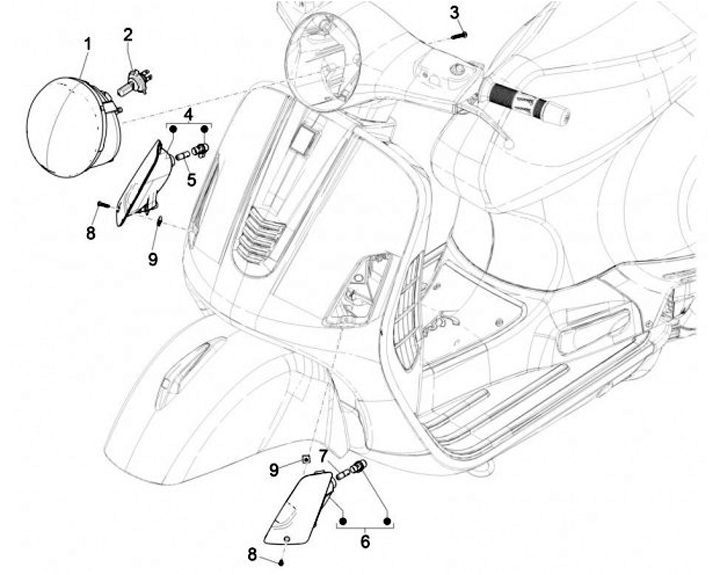 1
2
3
4
5
8
9
9
7
6
8