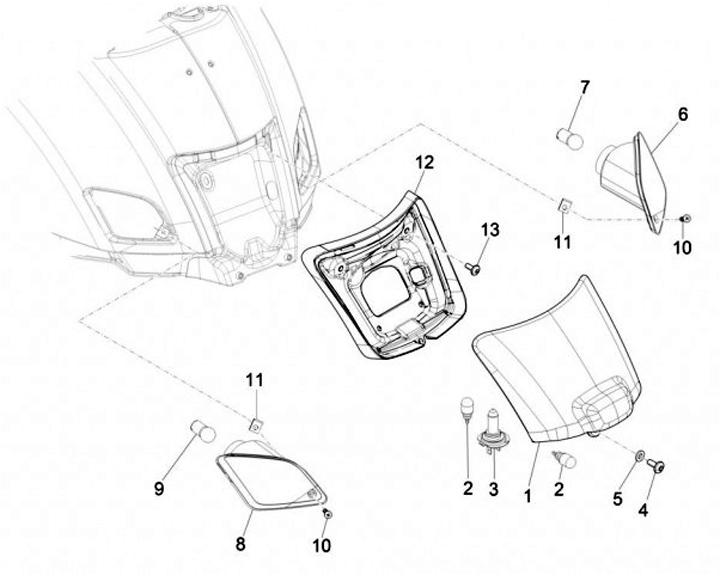 7
6
12
13
11
10
11
9
8
10
2
3
1
2
5
4