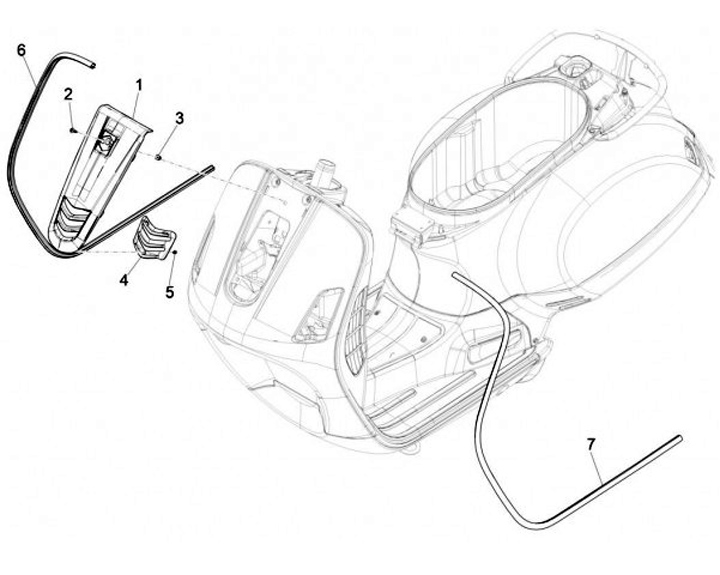 6
2
1
3
4
5
7