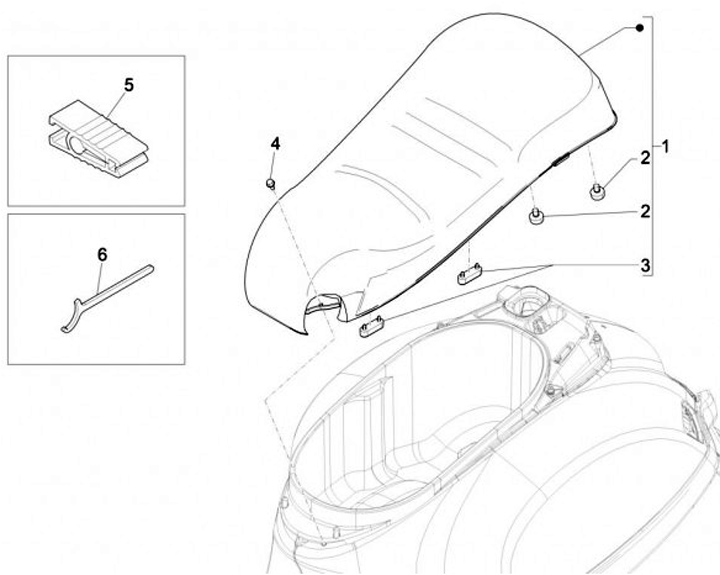 5
6
4
1
2
2
3