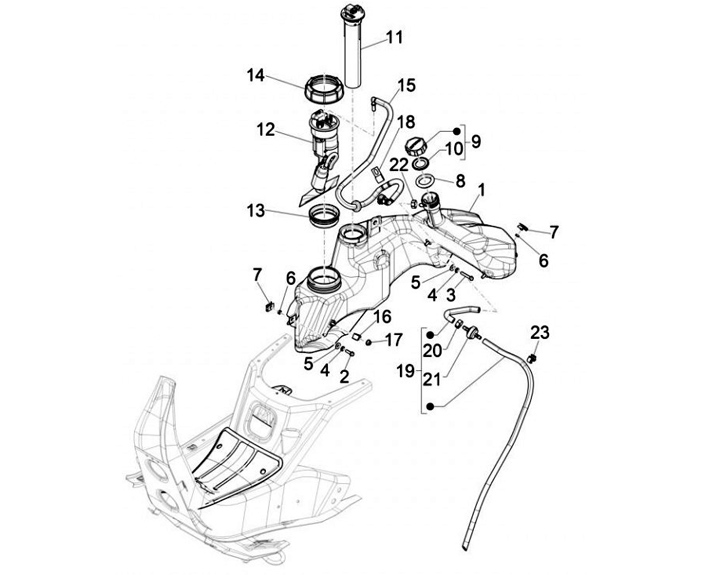 11
14
15
12
18
9
10
22
8
1
13
7
6
7
6
5
4
3
16
17
5
4
2
20
19
21
23