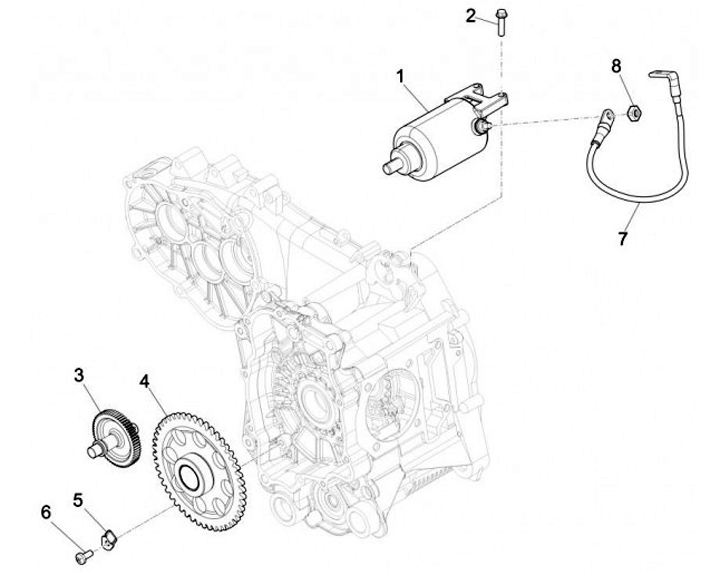 2
1
8
7
3
4
5
6